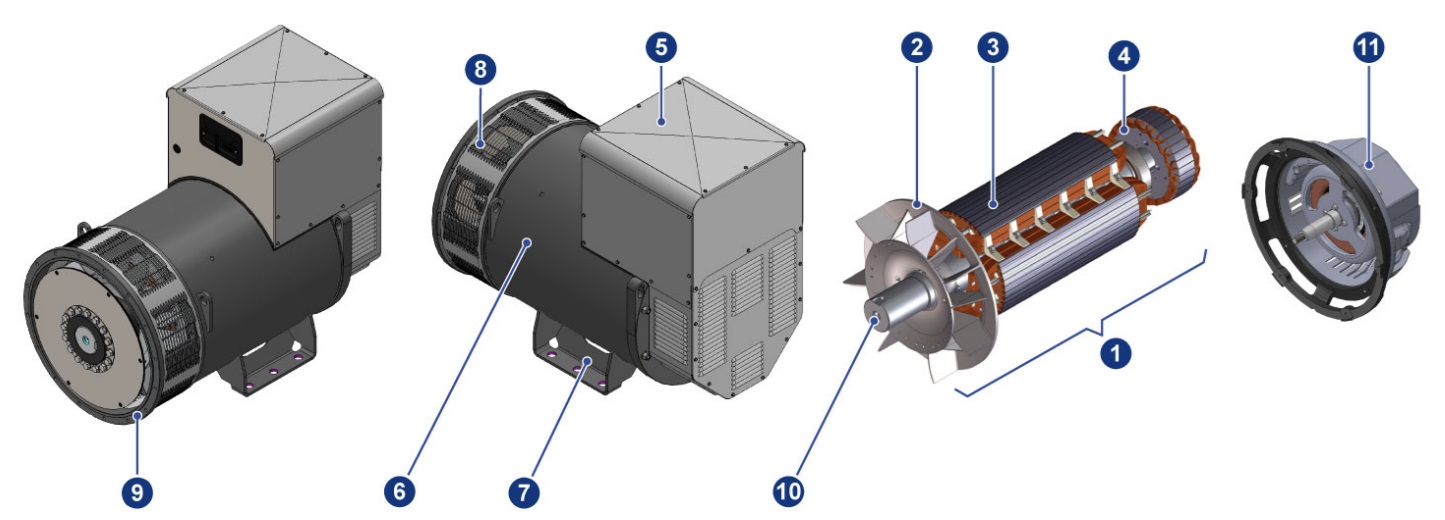 8
5
2
3
4
11
1
9
6
7
10